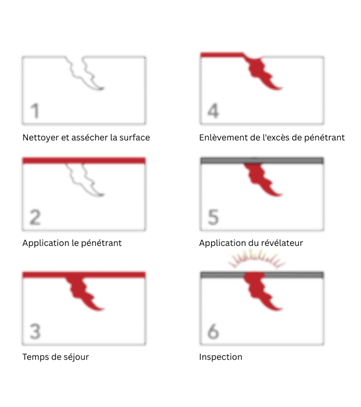 1

Nettoyer et assécher la surface

2

Application le pénétrant

3

Temps de séjour

4

Enlèvement de l'excès de pénétrant

5

Application du révélateur

6

Inspection