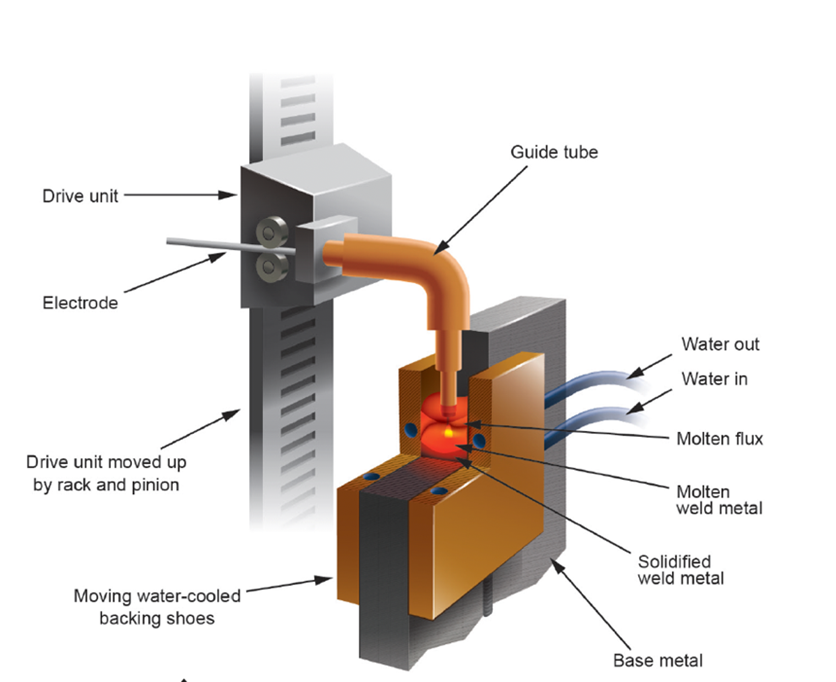 Guide tube

Drive unit

Electrode

Water out

Water in

Molten flux

Drive unit moved up by rack and pinion

Molten weld metal

Solidified weld metal

Moving water-cooled backing shoes

Base metal